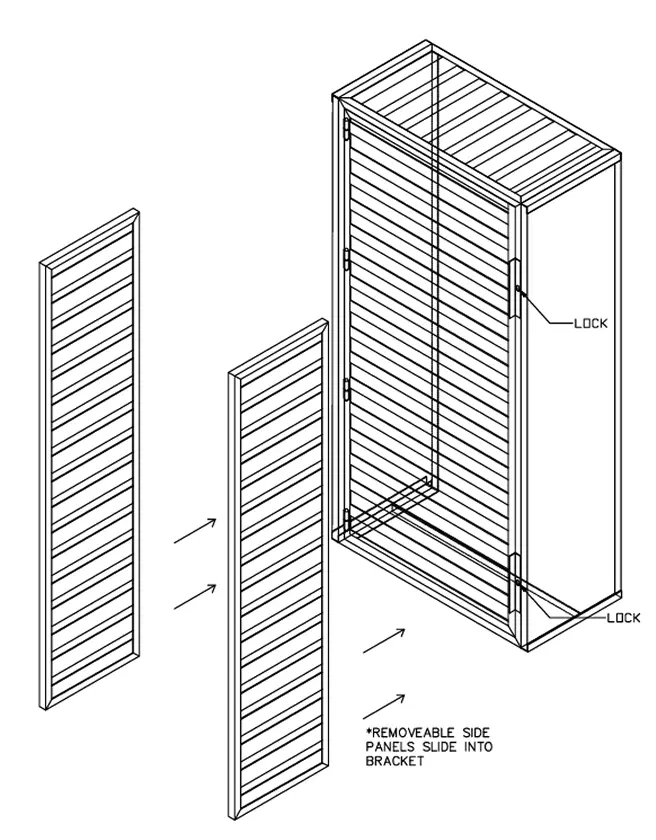 LOCK

LOCK

*REMOVEABLE SIDE PANELS SLIDE INTO BRACKET